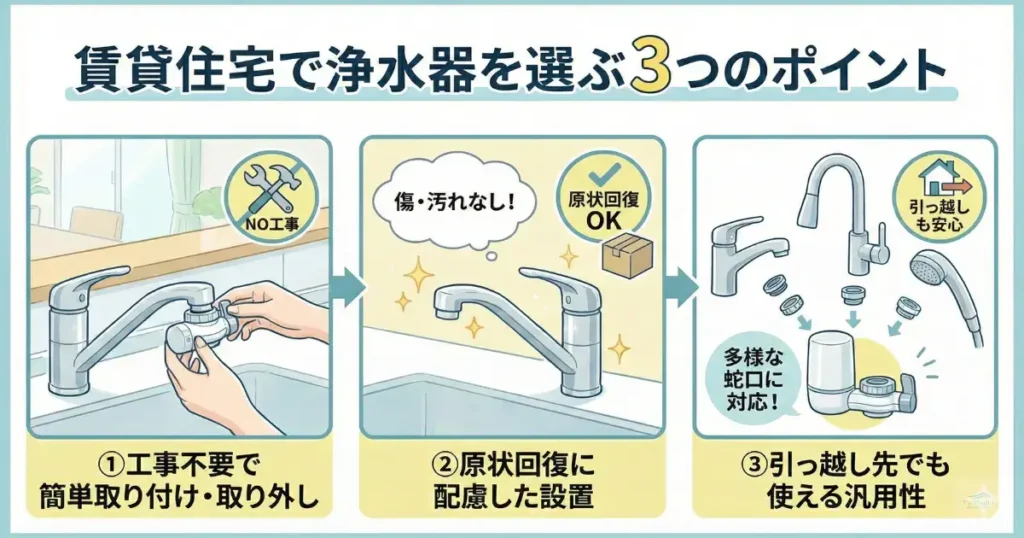 賃貸住宅で浄水器を選ぶ3つのポイント

NO工事

①工事不要で簡単取り付け・取り外し

傷・汚れなし！

原状回復OK

②原状回復に配慮した設置

引っ越しも安心

多様な蛇口に対応！

③引っ越し先でも使える汎用性